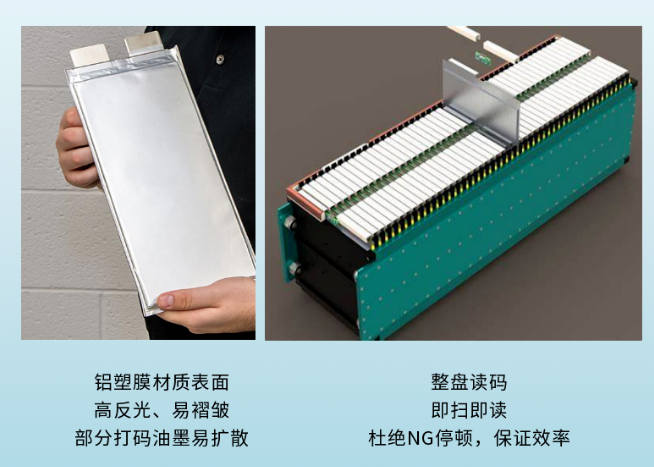 铝塑膜材质表面
高反光、易褶皱
部分打码油墨易扩散

整盘读码
即扫即读
杜绝NG停顿，保证效率